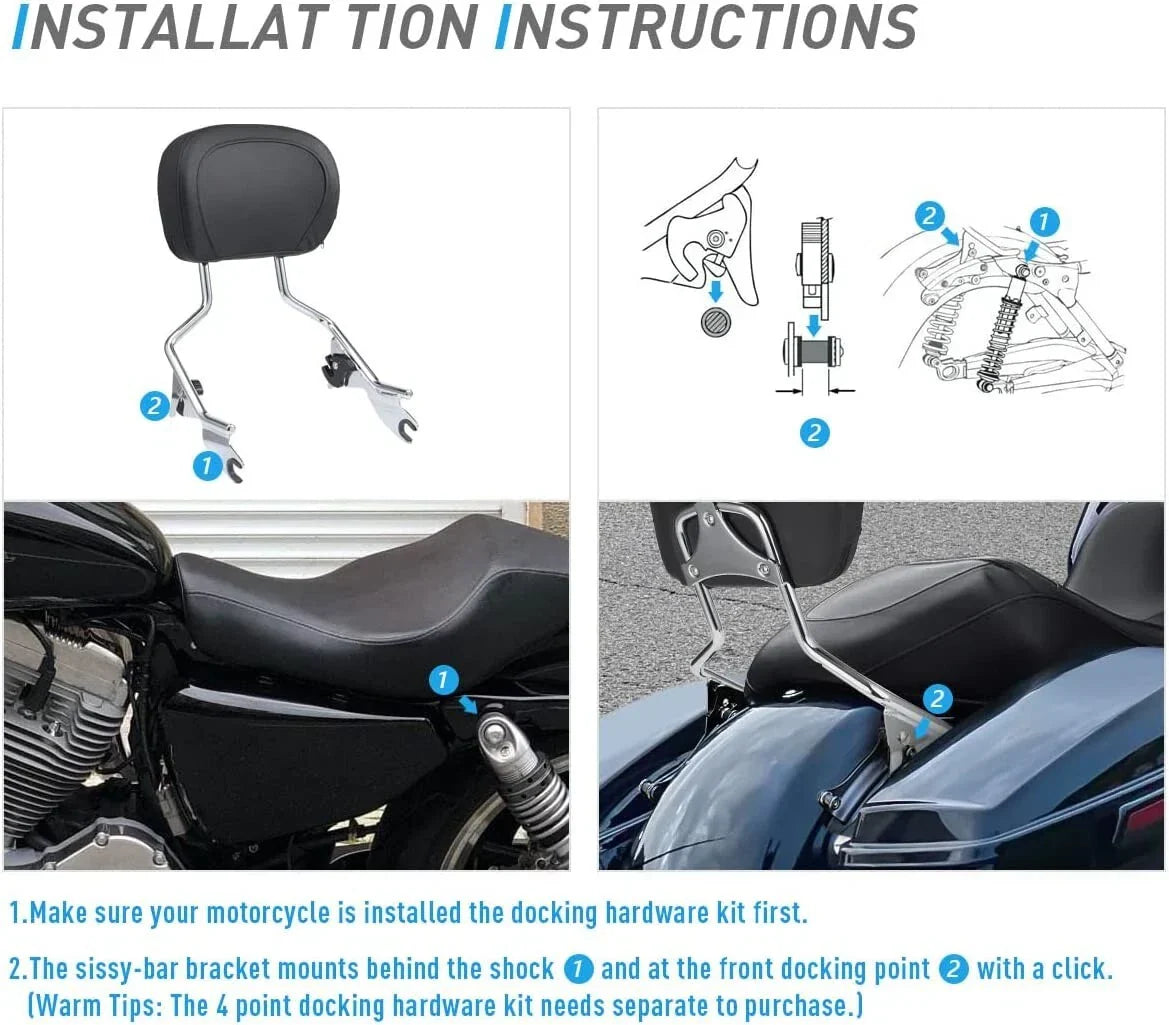 INSTALLAT TION INSTRUCTIONS

2
1

2
1
2

1

2

1.Make sure your motorcycle is installed the docking hardware kit first.

2.The sissy-bar bracket mounts behind the shock 1 and at the front docking point 2 with a click. (Warm Tips: The 4 point docking hardware kit needs separate to purchase.)