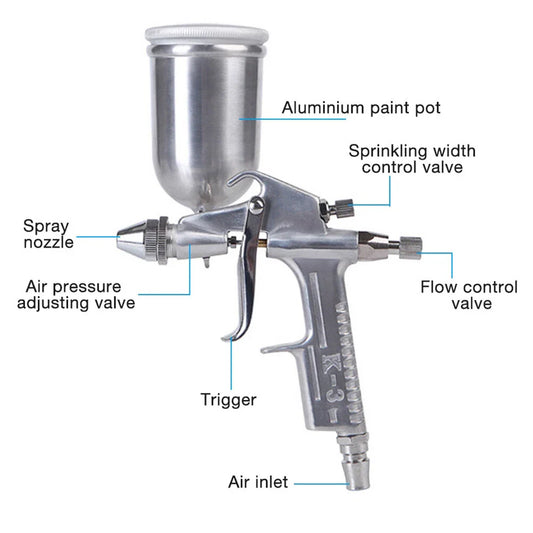 Aluminium paint pot

Sprinkling width control valve

Spray nozzle

Air pressure adjusting valve

Flow control valve

K-3

Trigger

Air inlet