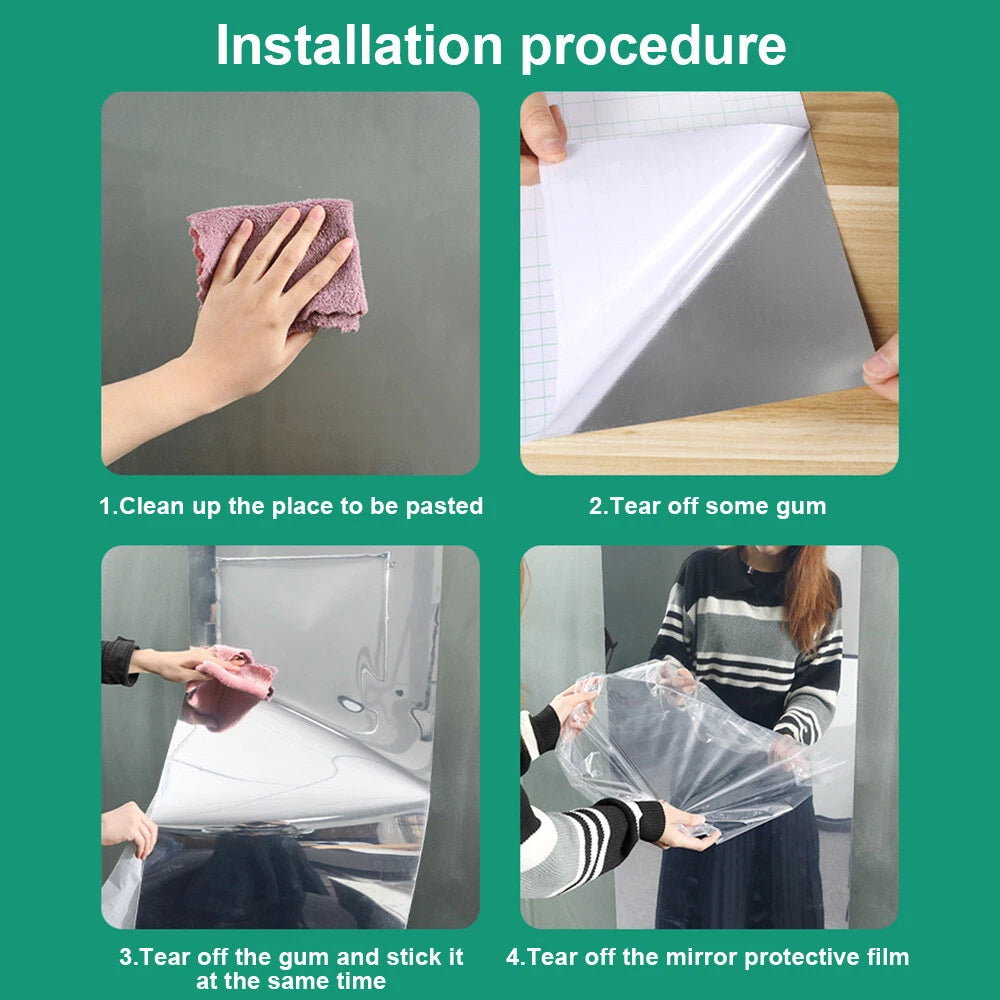 Installation procedure

1.Clean up the place to be pasted

2.Tear off some gum

3.Tear off the gum and stick it at the same time

4.Tear off the mirror protective film