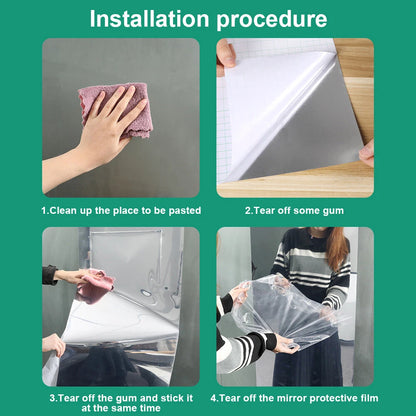 Installation procedure

1.Clean up the place to be pasted

2.Tear off some gum

3.Tear off the gum and stick it at the same time

4.Tear off the mirror protective film