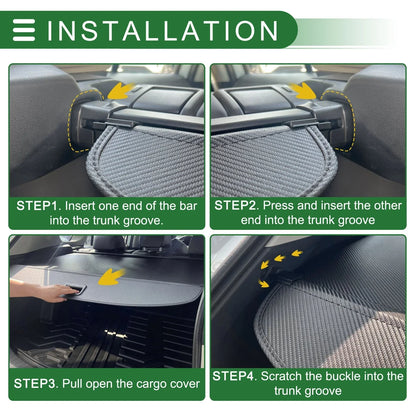 INSTALLATION

STEP1. Insert one end of the bar into the trunk groove.

STEP2. Press and insert the other end into the trunk groove

STEP3. Pull open the cargo cover

STEP4. Scratch the buckle into the trunk groove