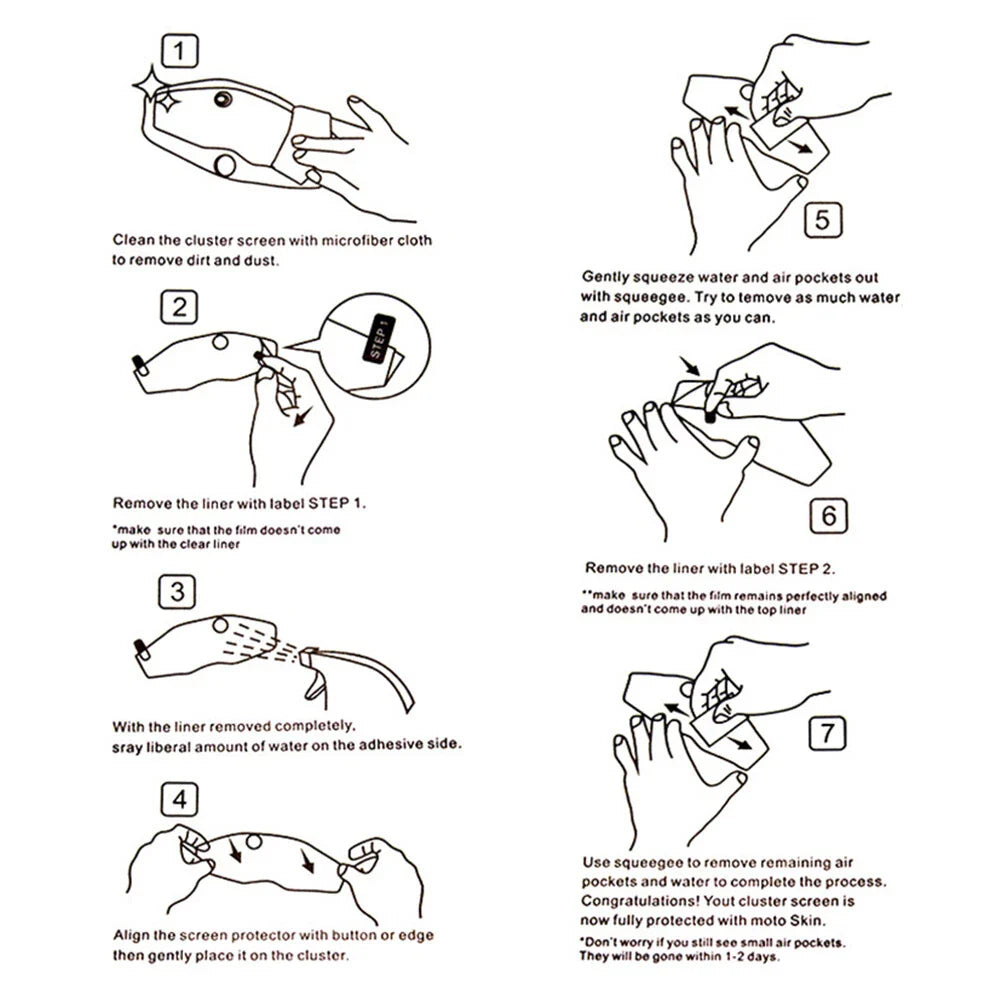 1

Clean the cluster screen with microfiber cloth to remove dirt and dust.

2

STEP 1

Remove the liner with label STEP 1.

*make sure that the film doesn't come up with the clear liner

3

With the liner removed completely, sray liberal amount of water on the adhesive side.

4

Align the screen protector with button or edge then gently place it on the cluster.

5

Gently squeeze water and air pockets out with squeegee. Try to temove as much water and air pockets as you can.

6

Remove the liner with label STEP 2.

**make sure that the film remains perfectly aligned and doesn't come up with the top liner

7

Use squeegee to remove remaining air pockets and water to complete the process. Congratulations! Yout cluster screen is now fully protected with moto Skin.

*Don't worry if you still see small air pockets. They will be gone within 1-2 days.