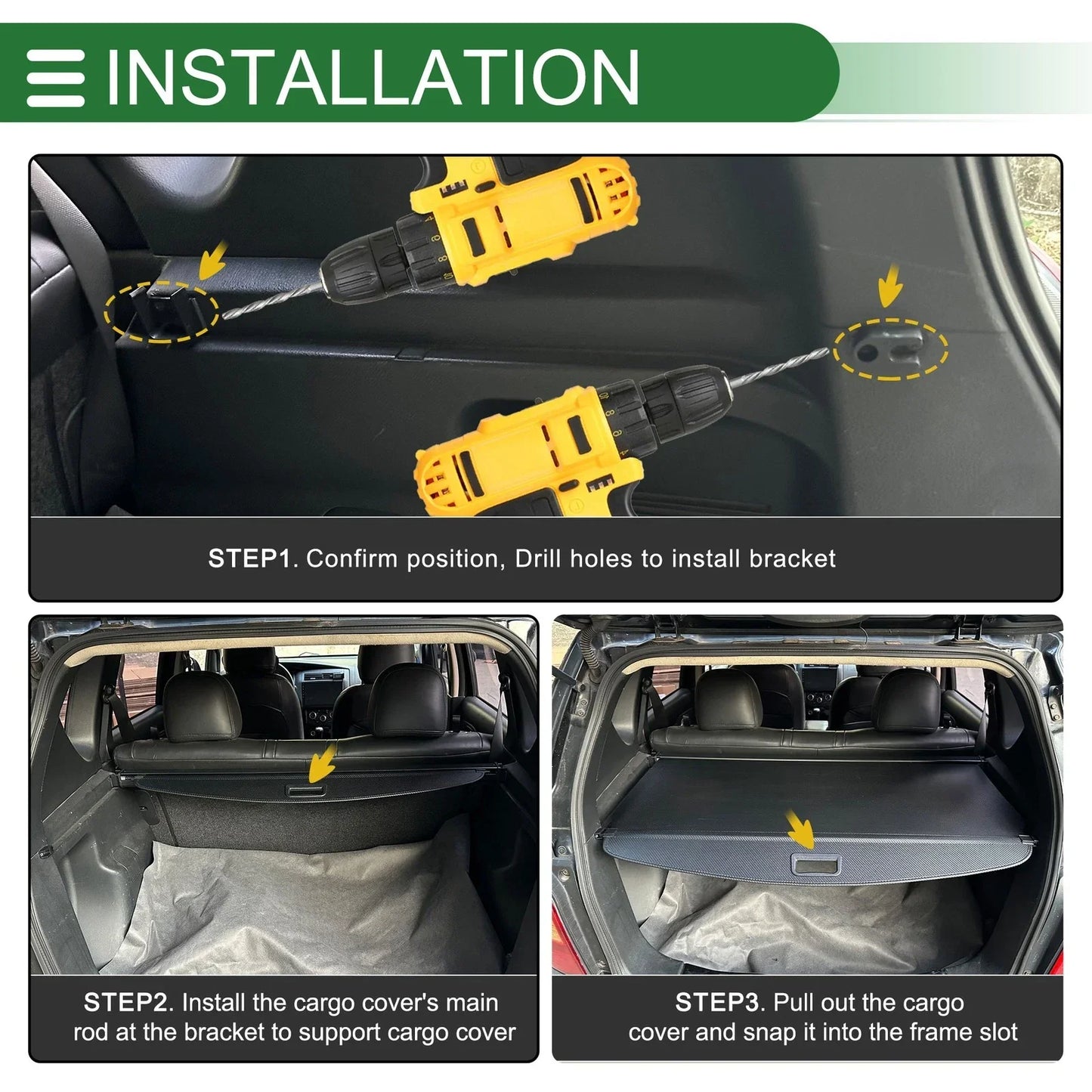 INSTALLATION

STEP1. Confirm position, Drill holes to install bracket

STEP2. Install the cargo cover's main rod at the bracket to support cargo cover

STEP3. Pull out the cargo cover and snap it into the frame slot