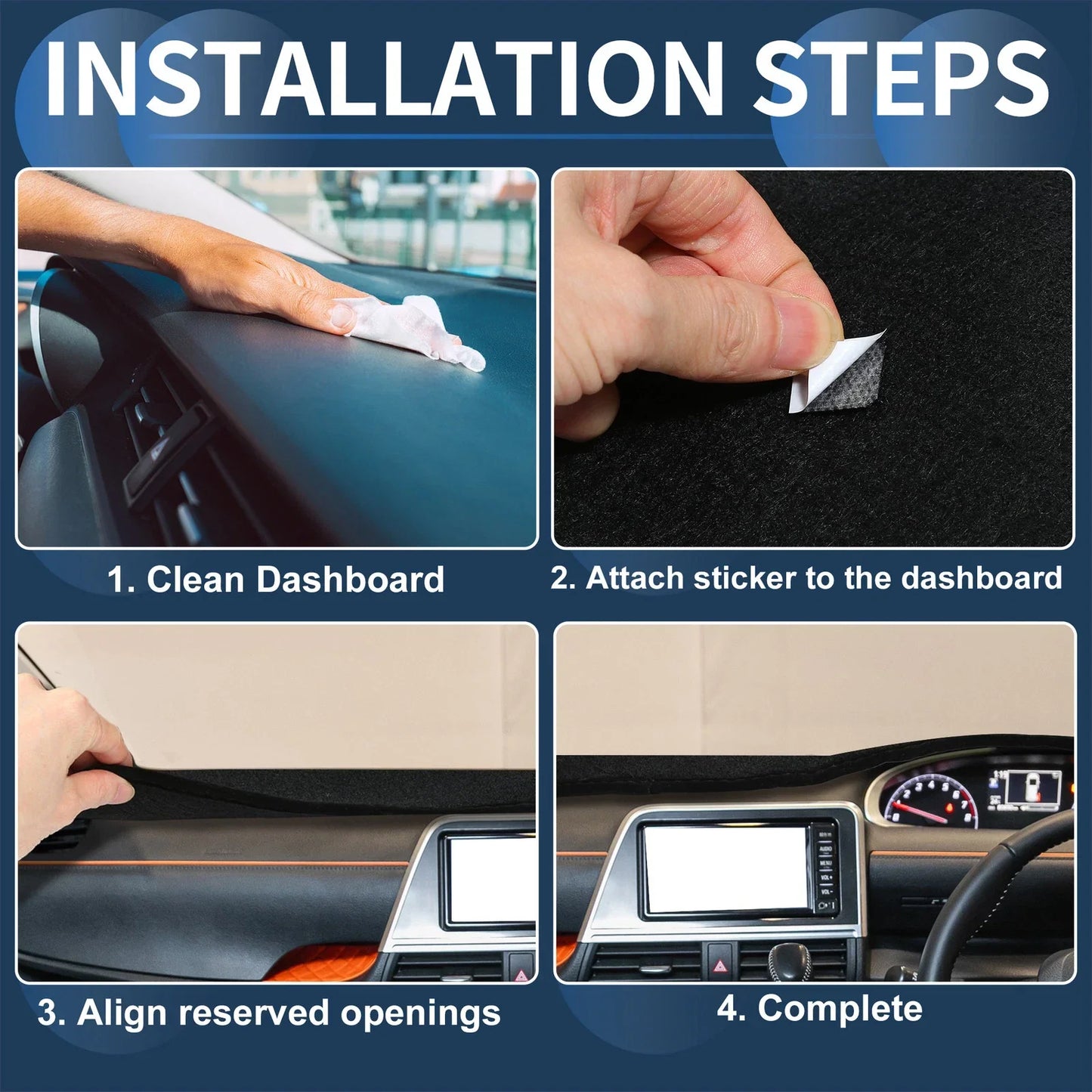 INSTALLATION STEPS

1. Clean Dashboard

2. Attach sticker to the dashboard

3. Align reserved openings

4. Complete