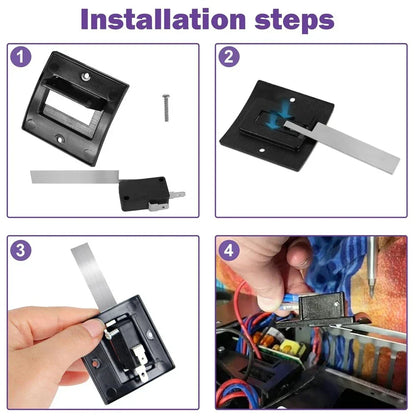 Installation steps

1

2

3

4