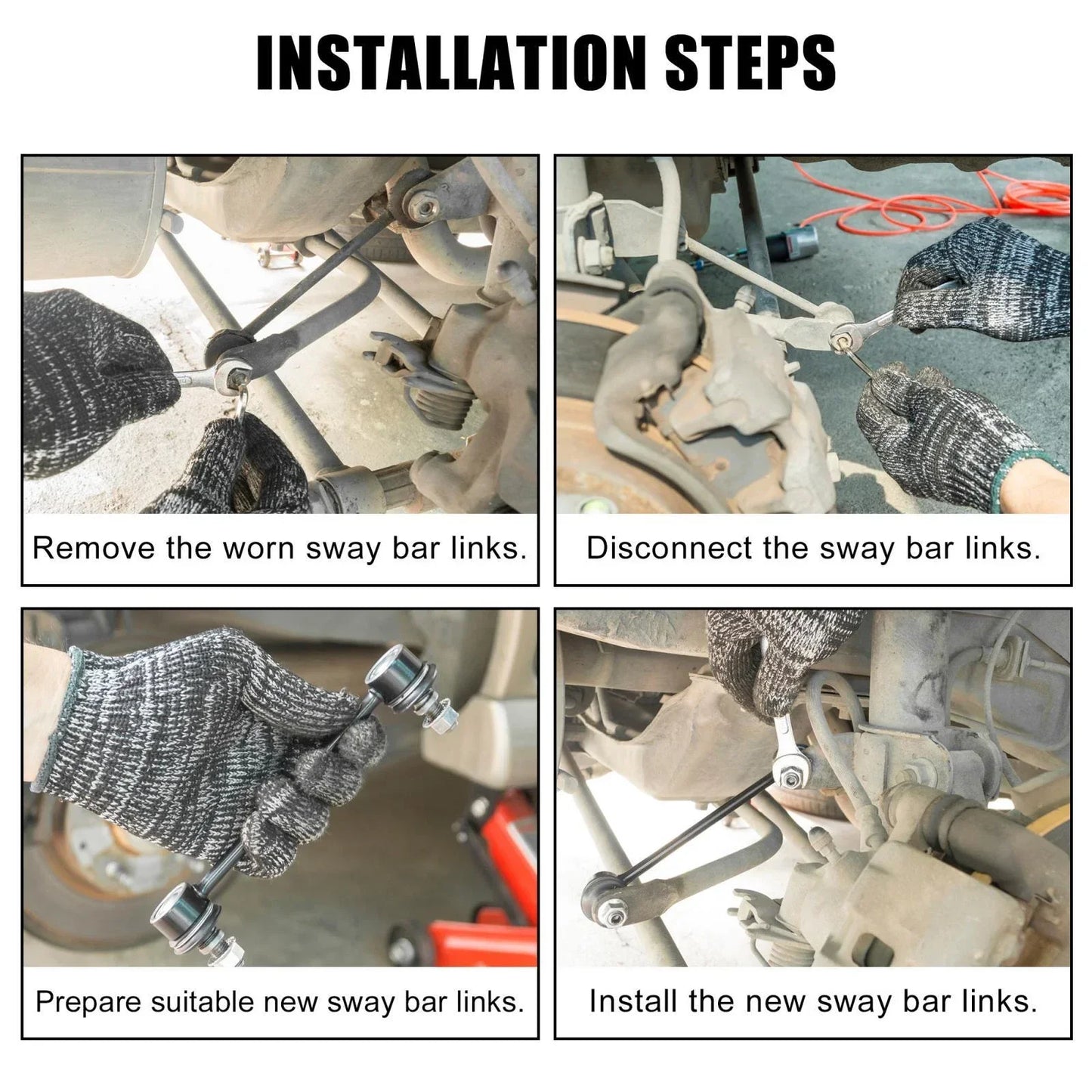 INSTALLATION STEPS

Remove the worn sway bar links.

Disconnect the sway bar links.

Prepare suitable new sway bar links.

Install the new sway bar links.