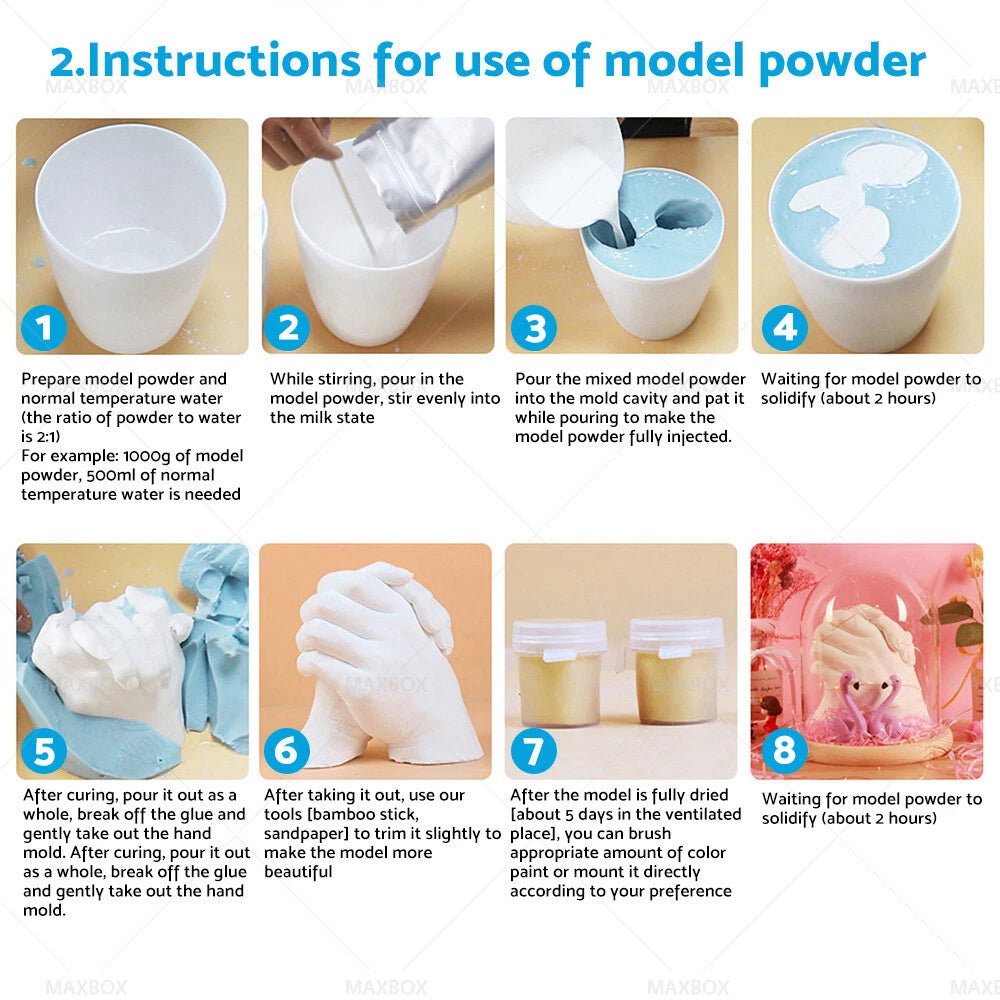 2.Instructions for use of model powder

MAXBOX MAXBOX MAXBOX MAXBOX

1

Prepare model powder and normal temperature water (the ratio of powder to water is 2:1)
For example: 1000g of model powder, 500ml of normal temperature water is needed

2

While stirring, pour in the model powder, stir evenly into the milk state

3

Pour the mixed model powder into the mold cavity and pat it while pouring to make the model powder fully injected.

4

Waiting for model powder to solidify (about 2 hours)

5

After curing, pour it out as a whole, break off the glue and gently take out the hand mold. After curing, pour it out as a whole, break off the glue and gently take out the hand mold.

6

After taking it out, use our tools [bamboo stick, sandpaper] to trim it slightly to make the model more beautiful

7

After the model is fully dried [about 5 days in the ventilated place], you can brush appropriate amount of color paint or mount it directly according to your preference

8

Waiting for model powder to solidify (about 2 hours)

MAXBOX MAXBOX MAXBOX MAXBOX