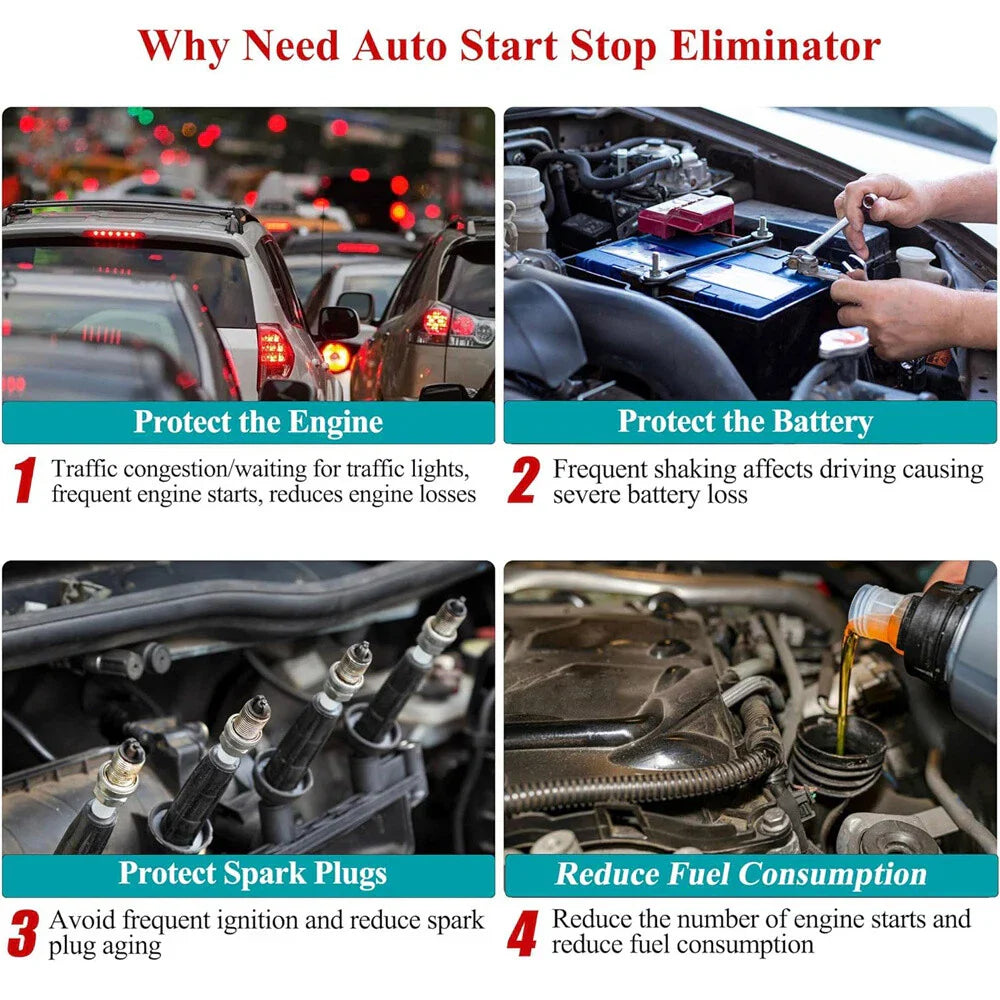 Why Need Auto Start Stop Eliminator

Protect the Engine

1 Traffic congestion/waiting for traffic lights, frequent engine starts, reduces engine losses

Protect the Battery

2 Frequent shaking affects driving causing severe battery loss

Protect Spark Plugs

3 Avoid frequent ignition and reduce spark plug aging

Reduce Fuel Consumption

4 Reduce the number of engine starts and reduce fuel consumption