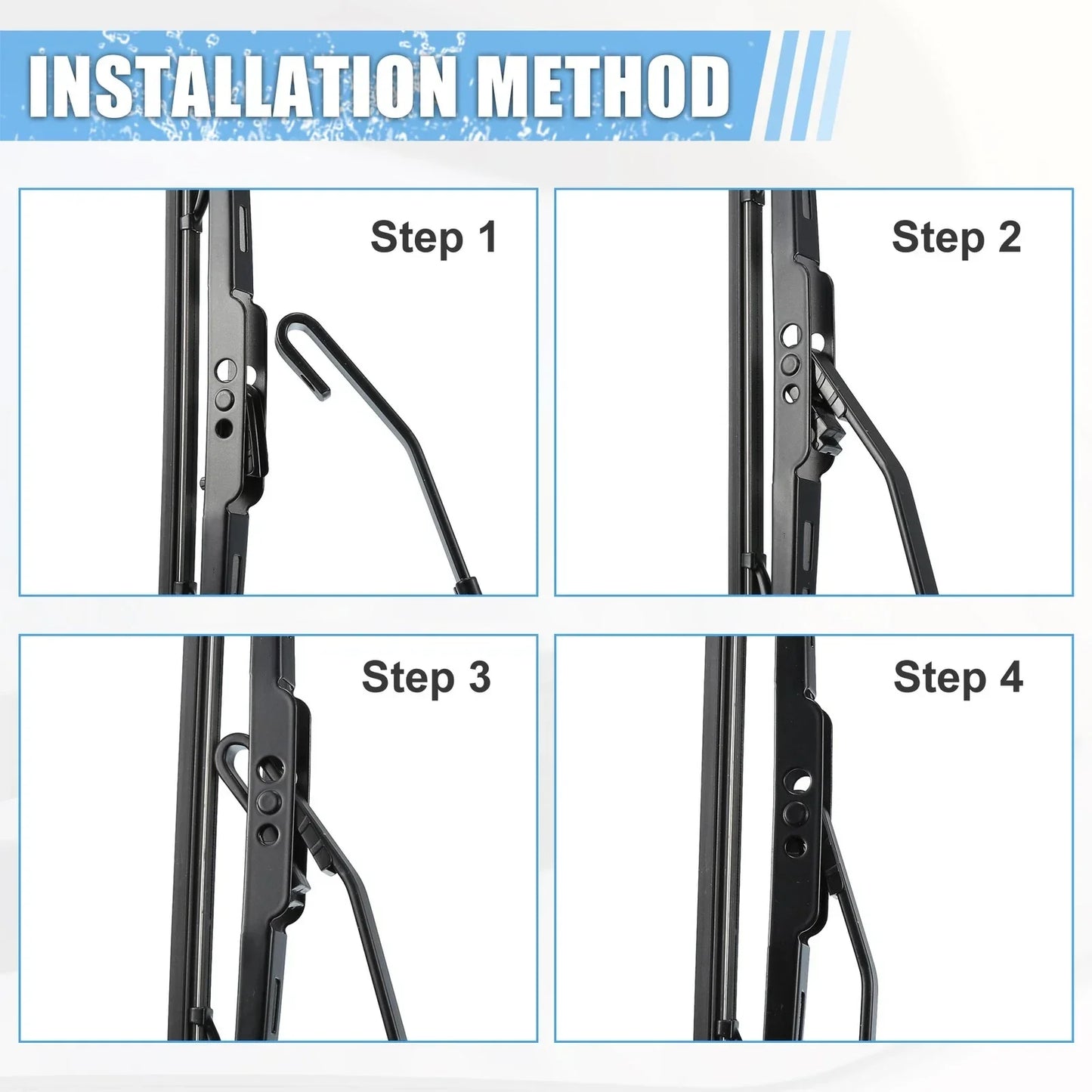 INSTALLATION METHOD

Step 1

Step 2

Step 3

Step 4