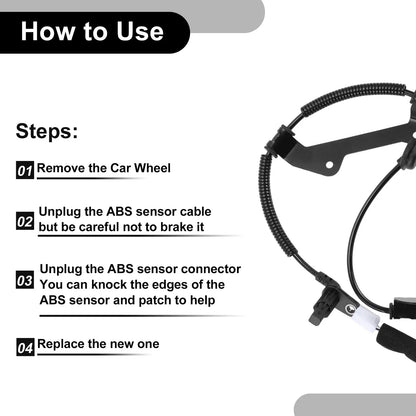 How to Use

Steps:

01 Remove the Car Wheel

02 Unplug the ABS sensor cable but be careful not to brake it

03 Unplug the ABS sensor connector You can knock the edges of the ABS sensor and patch to help

04 Replace the new one