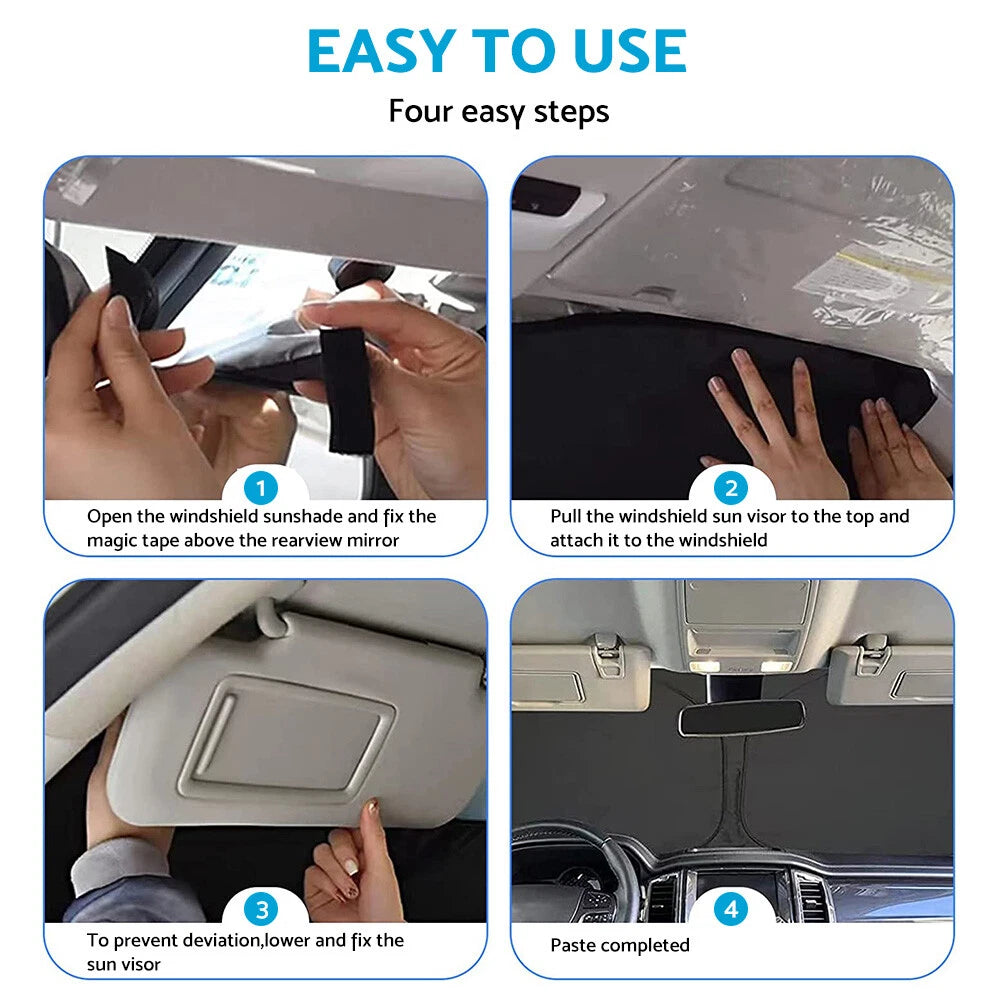 EASY TO USE

Four easy steps

1
Open the windshield sunshade and fix the magic tape above the rearview mirror

2
Pull the windshield sun visor to the top and attach it to the windshield

3
To prevent deviation,lower and fix the sun visor

4
Paste completed