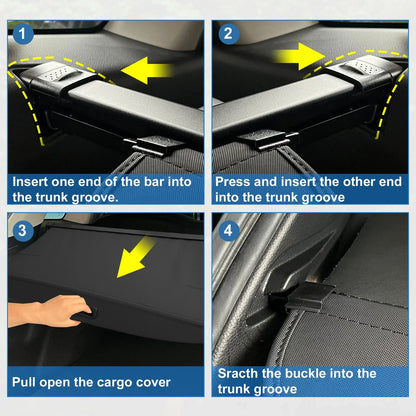 1

Insert one end of the bar into the trunk groove.

2

Press and insert the other end into the trunk groove

3

Pull open the cargo cover

4

Sracth the buckle into the trunk groove