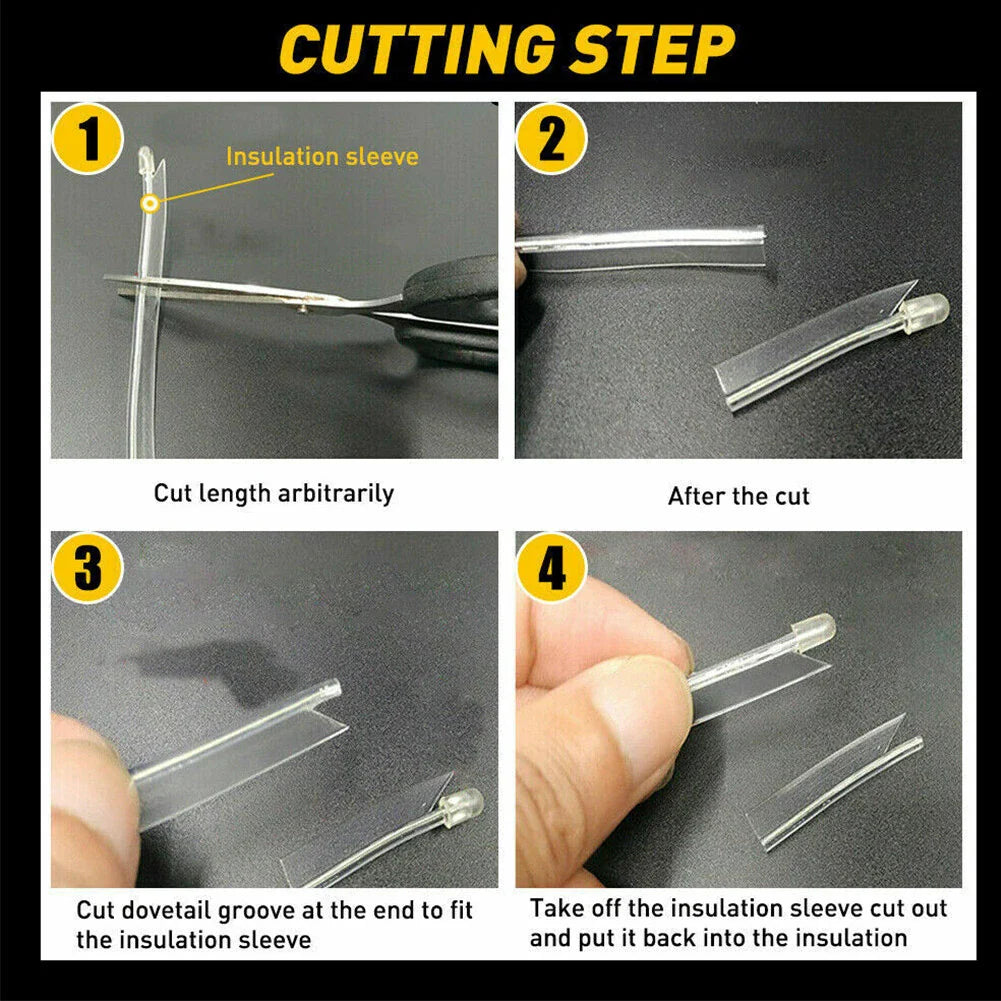 CUTTING STEP

1

Insulation sleeve

Cut length arbitrarily

2

After the cut

3

Cut dovetail groove at the end to fit the insulation sleeve

4

Take off the insulation sleeve cut out and put it back into the insulation