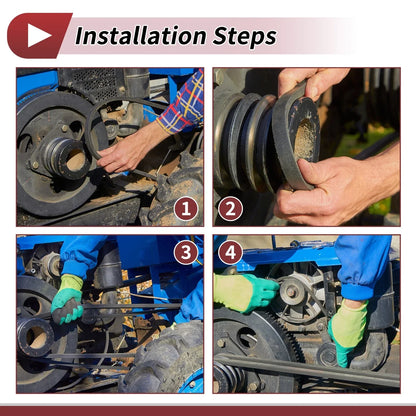 Installation Steps

1

2

3

4