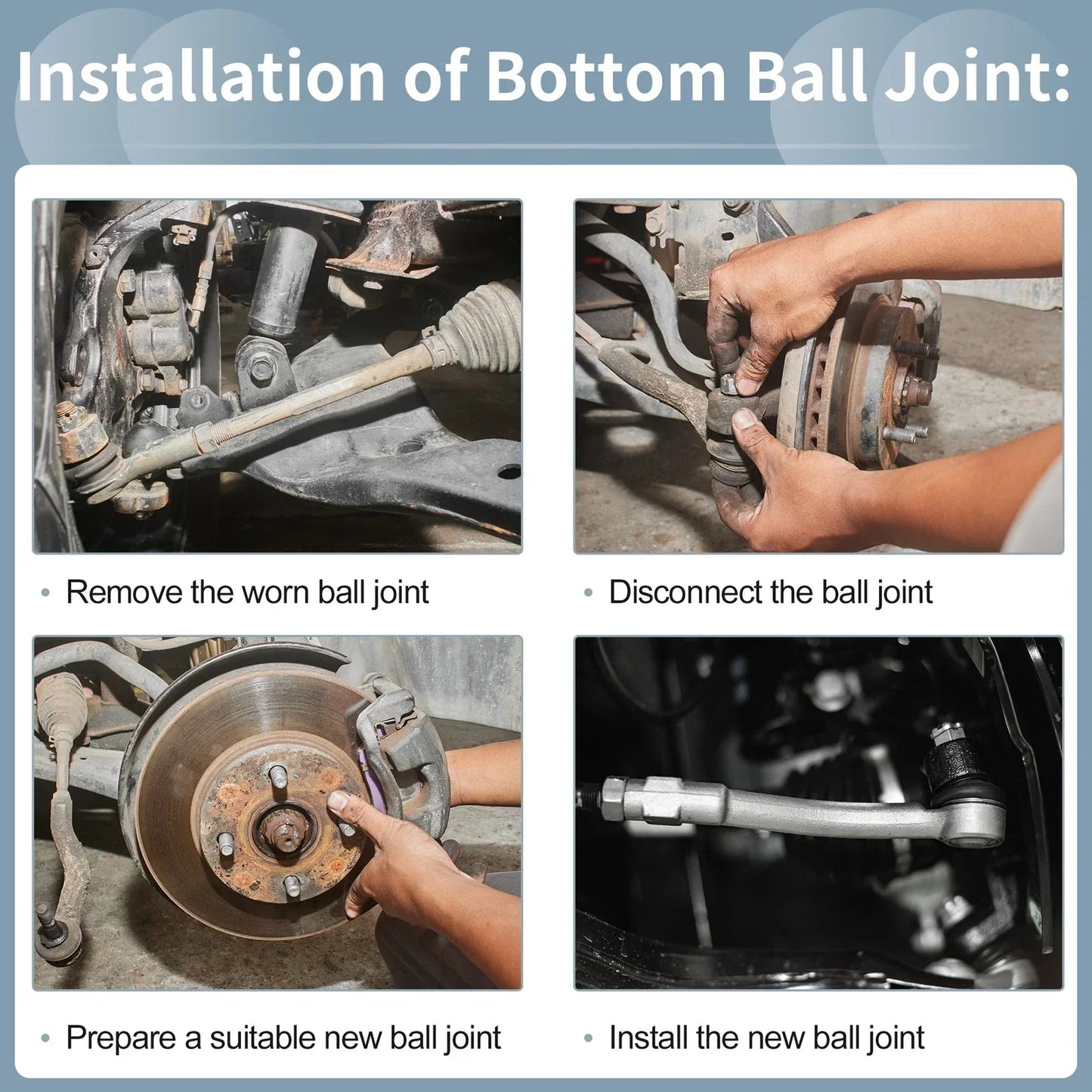 Installation of Bottom Ball Joint:

• Remove the worn ball joint

• Disconnect the ball joint

• Prepare a suitable new ball joint

• Install the new ball joint