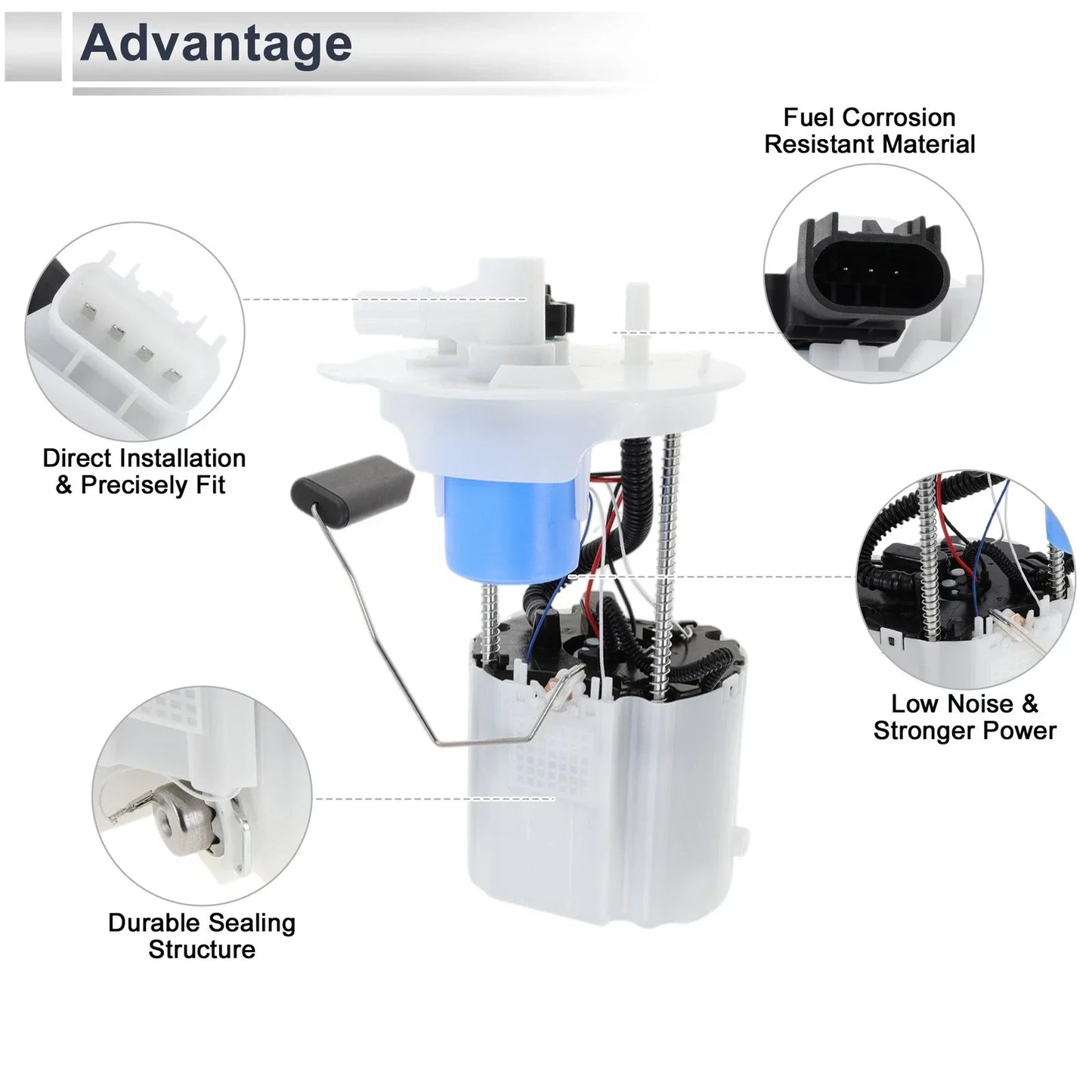 Advantage

Fuel Corrosion Resistant Material

Direct Installation & Precisely Fit

Low Noise & Stronger Power

Durable Sealing Structure