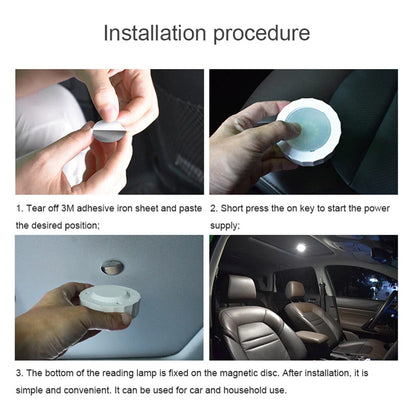 Installation procedure

1. Tear off 3M adhesive iron sheet and paste the desired position;

2. Short press the on key to start the power supply;

3. The bottom of the reading lamp is fixed on the magnetic disc. After installation, it is simple and convenient. It can be used for car and household use.