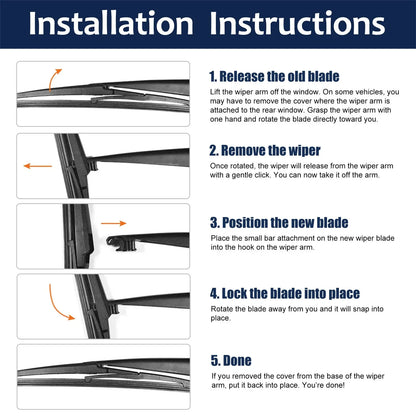 Installation Instructions

1. Release the old blade

Lift the wiper arm off the window. On some vehicles, you may have to remove the cover where the wiper arm is attached to the rear window. Grasp the wiper arm with one hand and rotate the blade directly toward you.

2. Remove the wiper

Once rotated, the wiper will release from the wiper arm with a gentle click. You can now take it off the arm.

3. Position the new blade

Place the small bar attachment on the new wiper blade into the hook on the wiper arm.

4. Lock the blade into place

Rotate the blade away from you and it will snap into place.

5. Done

If you removed the cover from the base of the wiper arm, put it back into place. You're done!