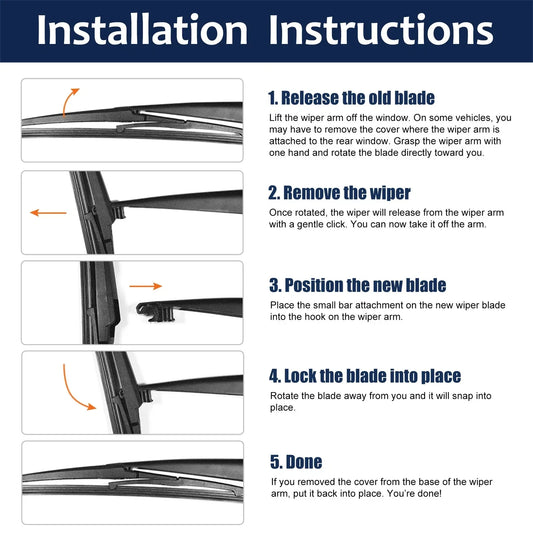 Installation Instructions

1. Release the old blade

Lift the wiper arm off the window. On some vehicles, you may have to remove the cover where the wiper arm is attached to the rear window. Grasp the wiper arm with one hand and rotate the blade directly toward you.

2. Remove the wiper

Once rotated, the wiper will release from the wiper arm with a gentle click. You can now take it off the arm.

3. Position the new blade

Place the small bar attachment on the new wiper blade into the hook on the wiper arm.

4. Lock the blade into place

Rotate the blade away from you and it will snap into place.

5. Done

If you removed the cover from the base of the wiper arm, put it back into place. You're done!