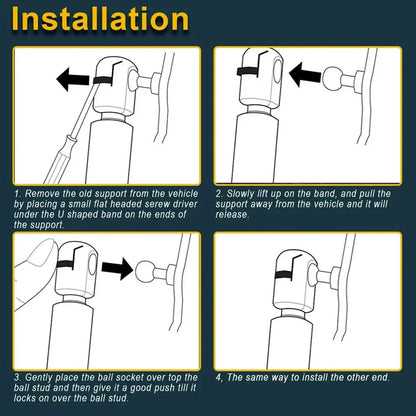 Installation

1. Remove the old support from the vehicle by placing a small flat headed serew driver under the U shaped band on the ends of the support.

2. Slowly lift up on the band, and pull the support away from the vehicle and it will release.

3. Gently place the ball socket over top the ball stud and then give it a good push till it locks on over the ball stud.

4, The same way to install the other end.