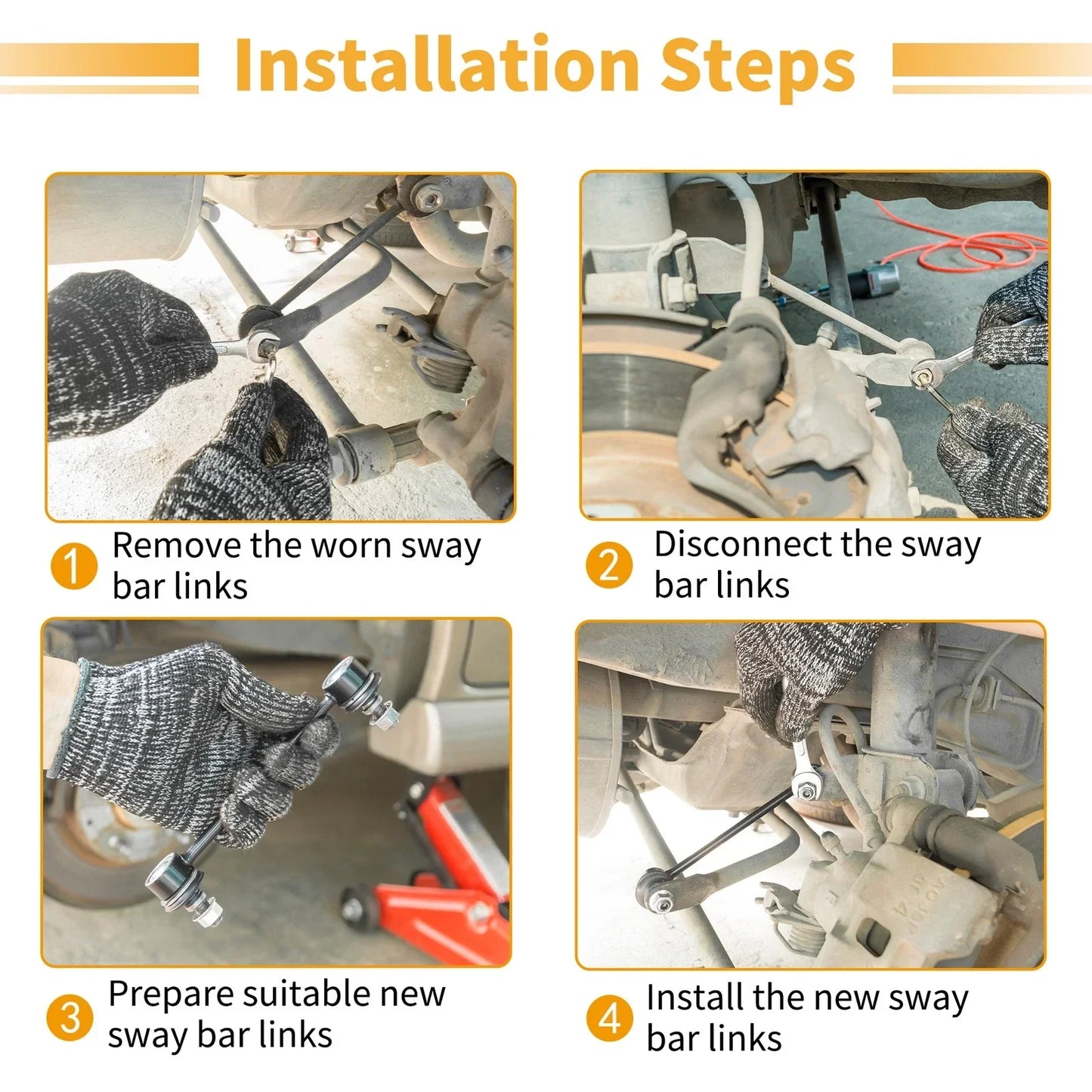 Installation Steps

1 Remove the worn sway bar links

2 Disconnect the sway bar links

3 Prepare suitable new sway bar links

4 Install the new sway bar links