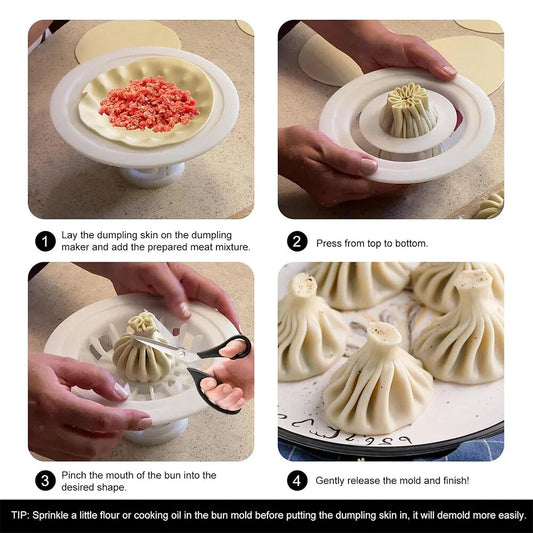 1 Lay the dumpling skin on the dumpling maker and add the prepared meat mixture.

2 Press from top to bottom.

3 Pinch the mouth of the bun into the desired shape.

4 Gently release the mold and finish!

TIP: Sprinkle a little flour or cooking oil in the bun mold before putting the dumpling skin in, it will demold more easily.