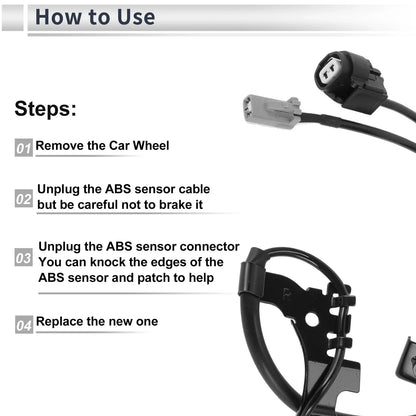 How to Use

Steps:

01 Remove the Car Wheel

02 Unplug the ABS sensor cable but be careful not to brake it

03 Unplug the ABS sensor connector You can knock the edges of the ABS sensor and patch to help

04 Replace the new one

R