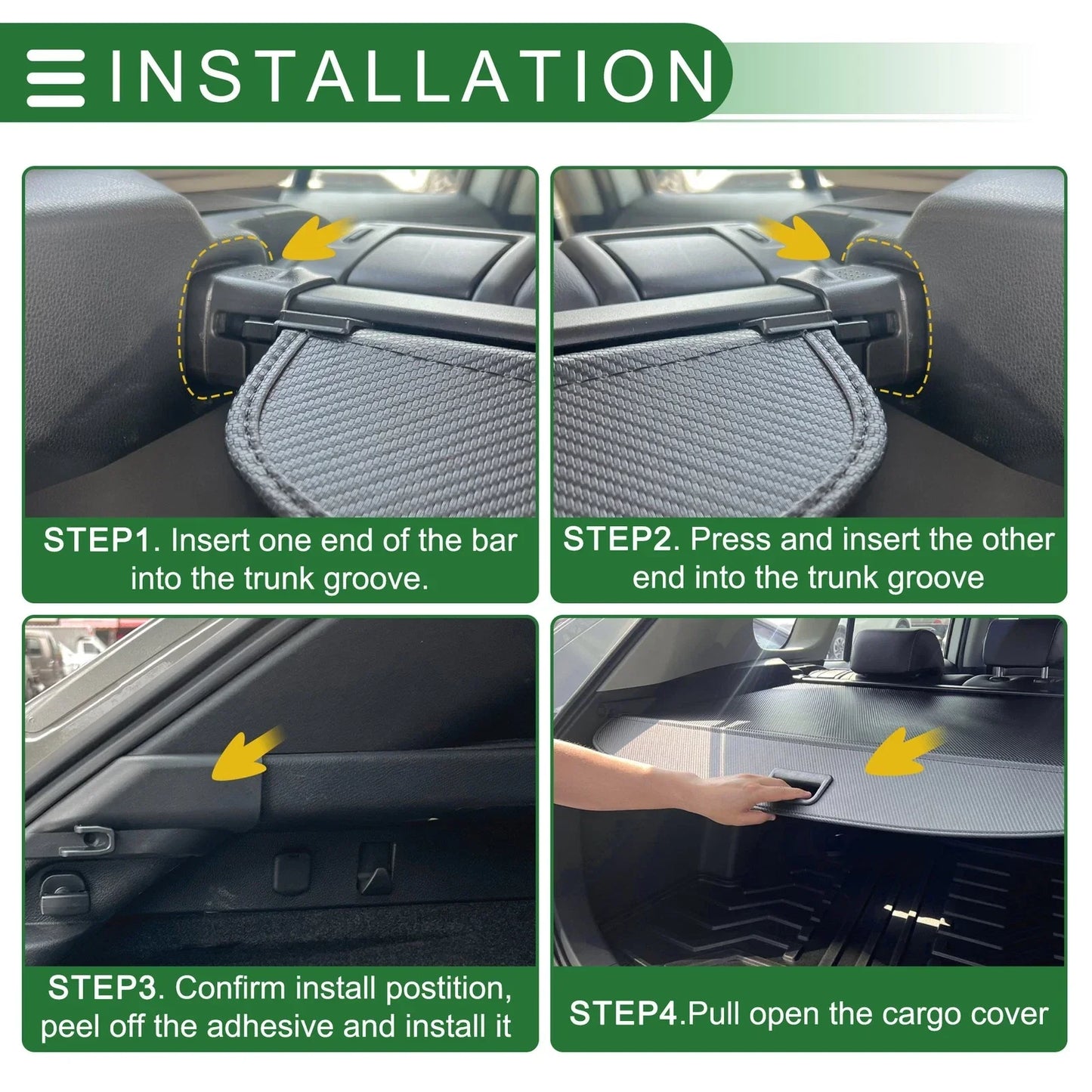 INSTALLATION

STEP1. Insert one end of the bar into the trunk groove.

STEP2. Press and insert the other end into the trunk groove

STEP3. Confirm install postition, peel off the adhesive and install it

STEP4.Pull open the cargo cover