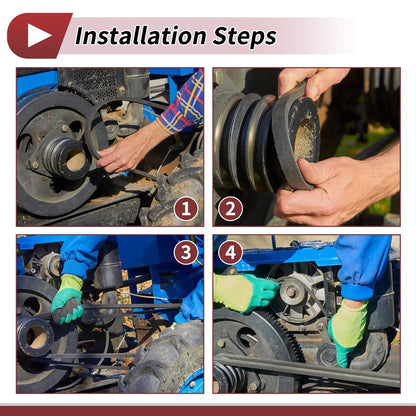 Installation Steps

1

2

3

4