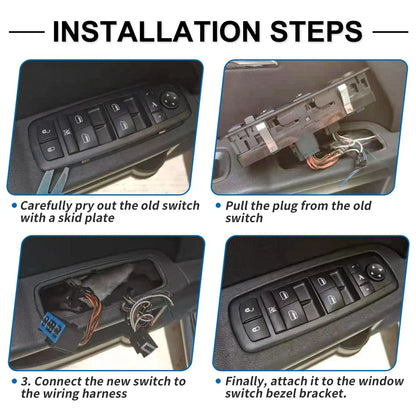 INSTALLATION STEPS

• Carefully pry out the old switch with a skid plate

• Pull the plug from the old switch

• 3. Connect the new switch to the wiring harness

• Finally, attach it to the window switch bezel bracket.