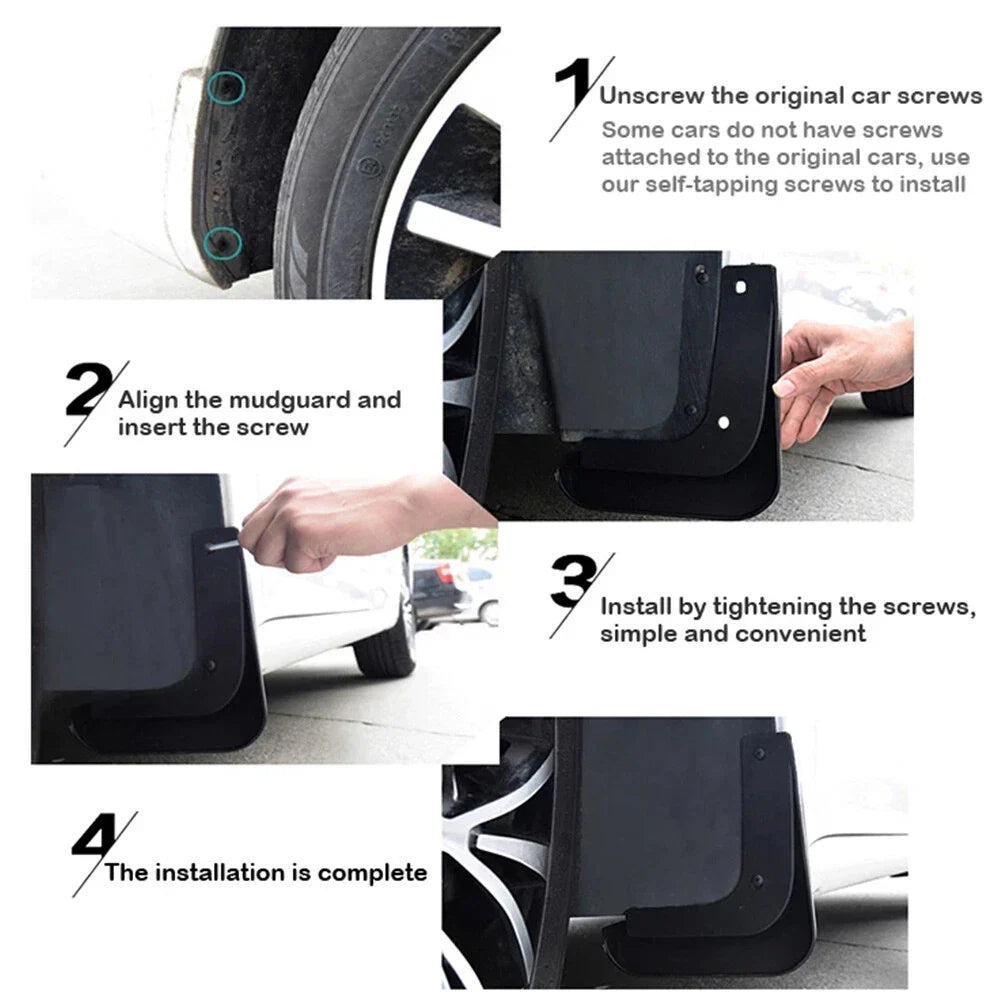 1 Unscrew the original car screws
Some cars do not have screws attached to the original cars, use our self-tapping screws to install

2 Align the mudguard and insert the screw

3 Install by tightening the screws, simple and convenient

4 The installation is complete