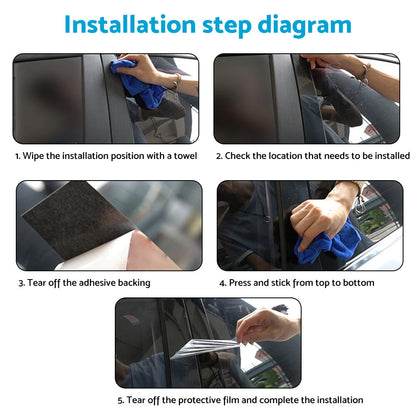 Installation step diagram

1. Wipe the installation position with a towel

2. Check the location that needs to be installed

3. Tear off the adhesive backing

4. Press and stick from top to bottom

5. Tear off the protective film and complete the installation