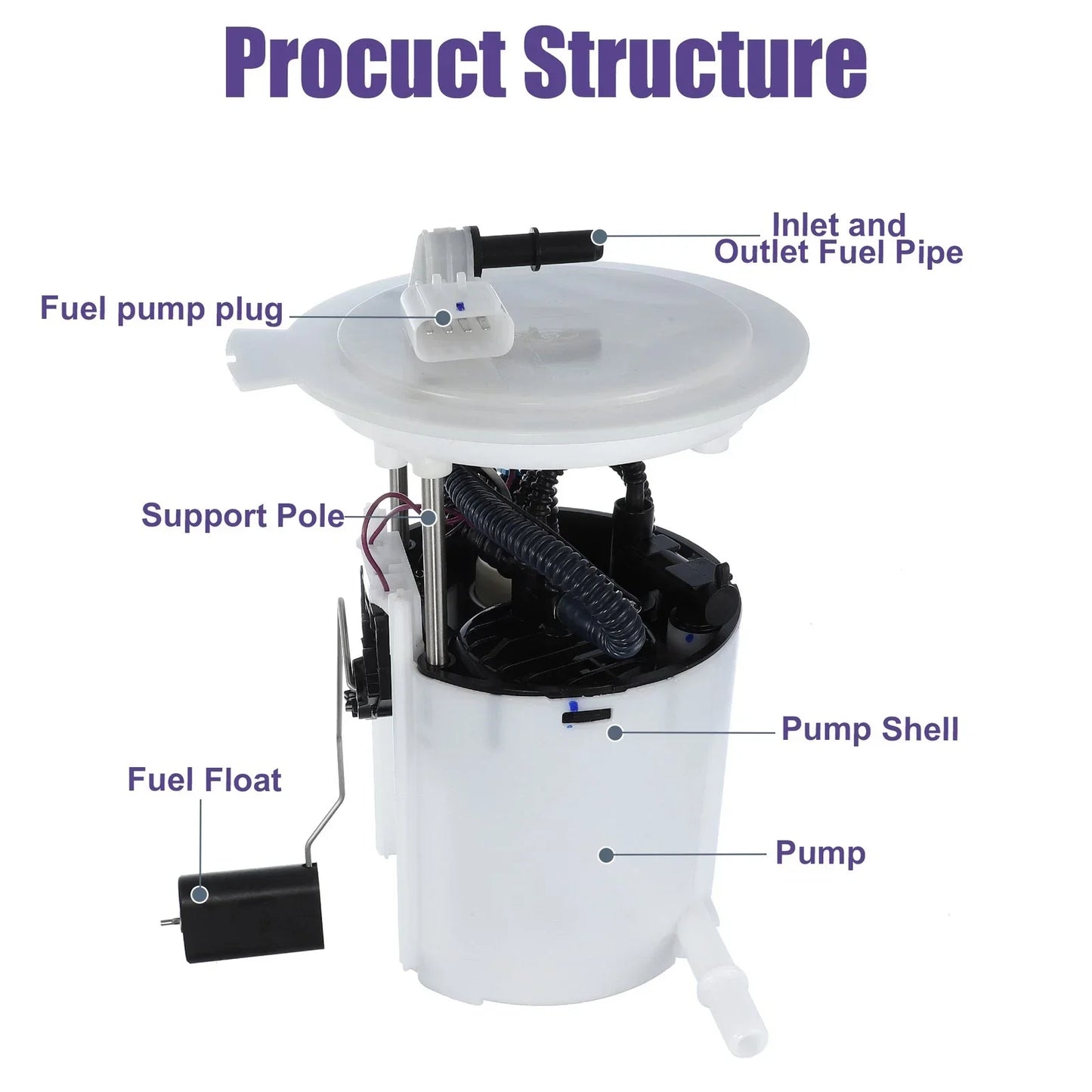 Procuct Structure

Inlet and Outlet Fuel Pipe

Fuel pump plug

Support Pole

Pump Shell

Fuel Float

Pump