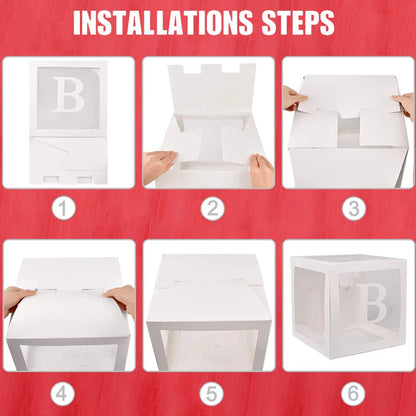 INSTALLATIONS STEPS

B

1

2

3

4

5

B

6