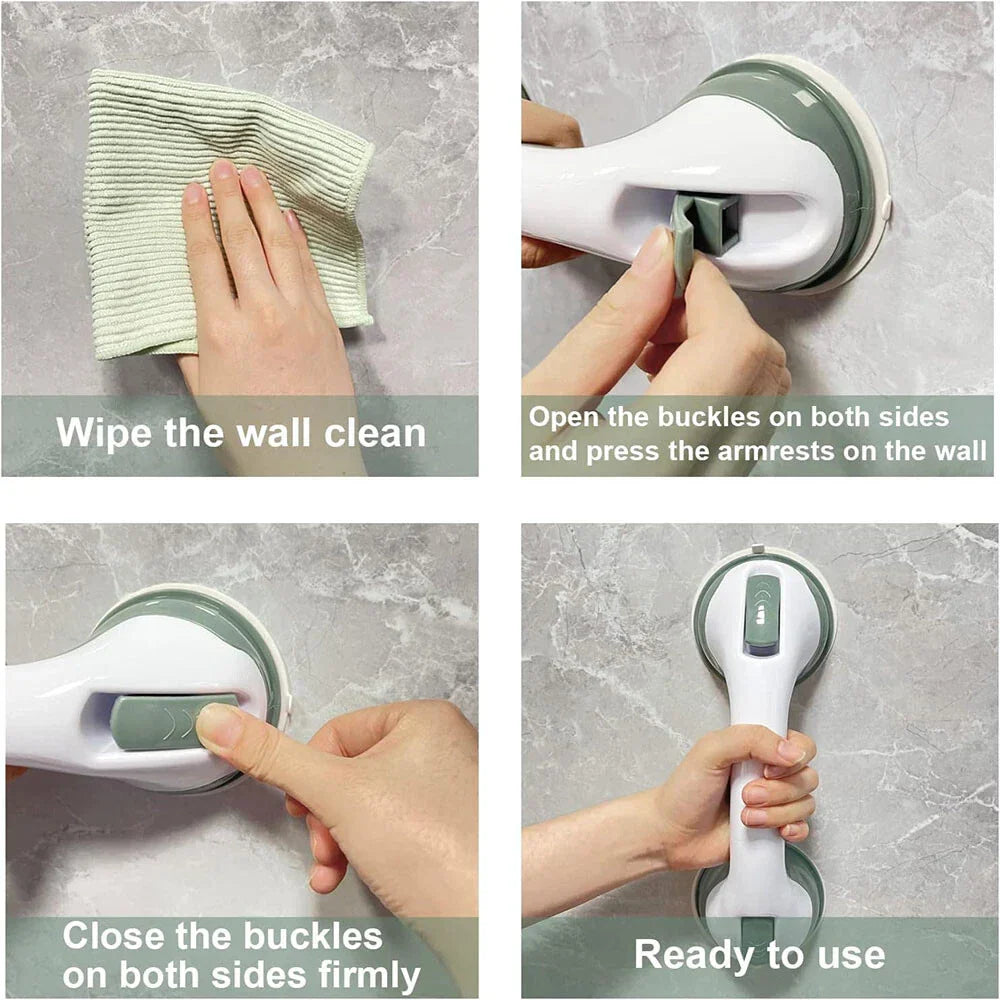 Wipe the wall clean

Open the buckles on both sides and press the armrests on the wall

Close the buckles on both sides firmly

Ready to use