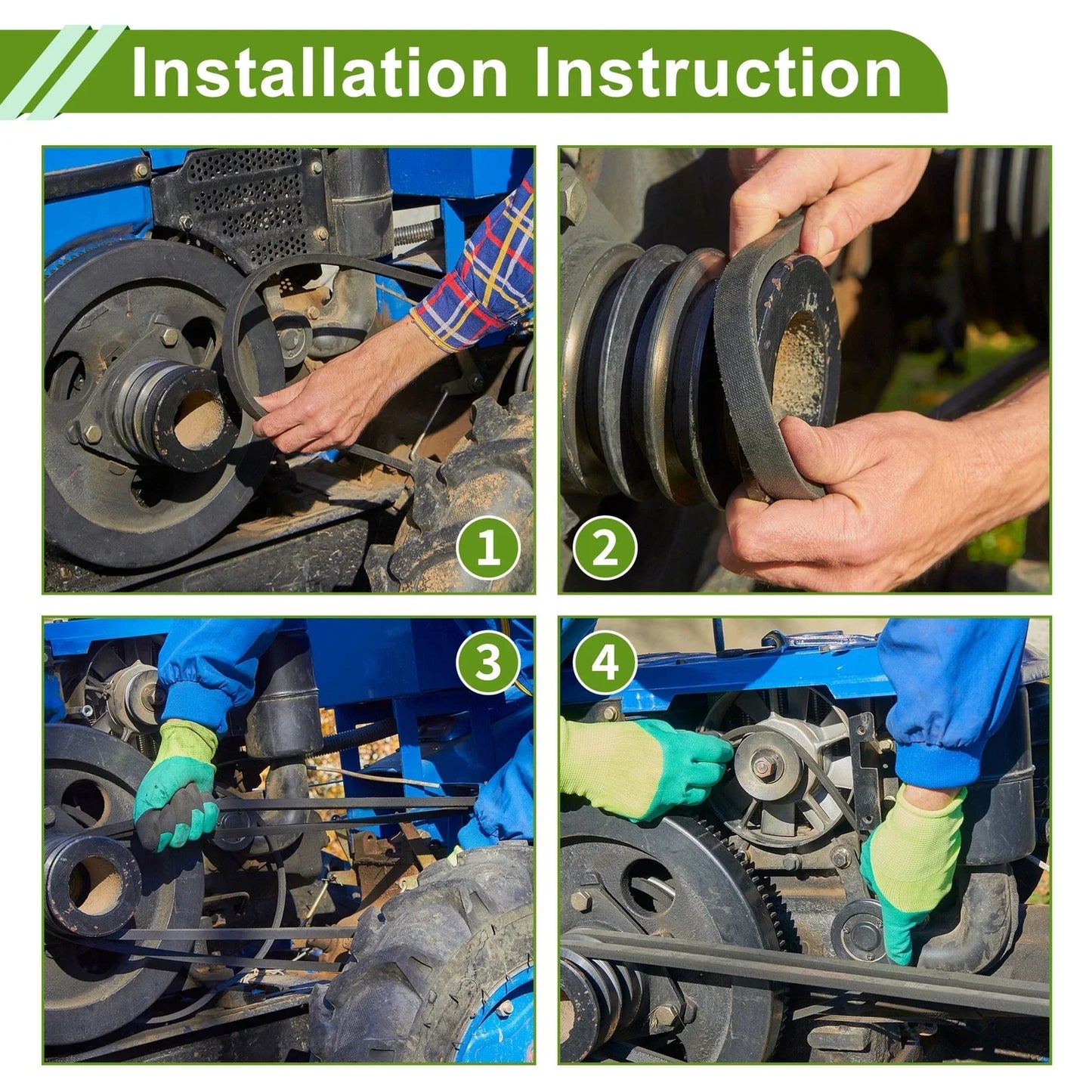 Installation Instruction

1

2

3

4