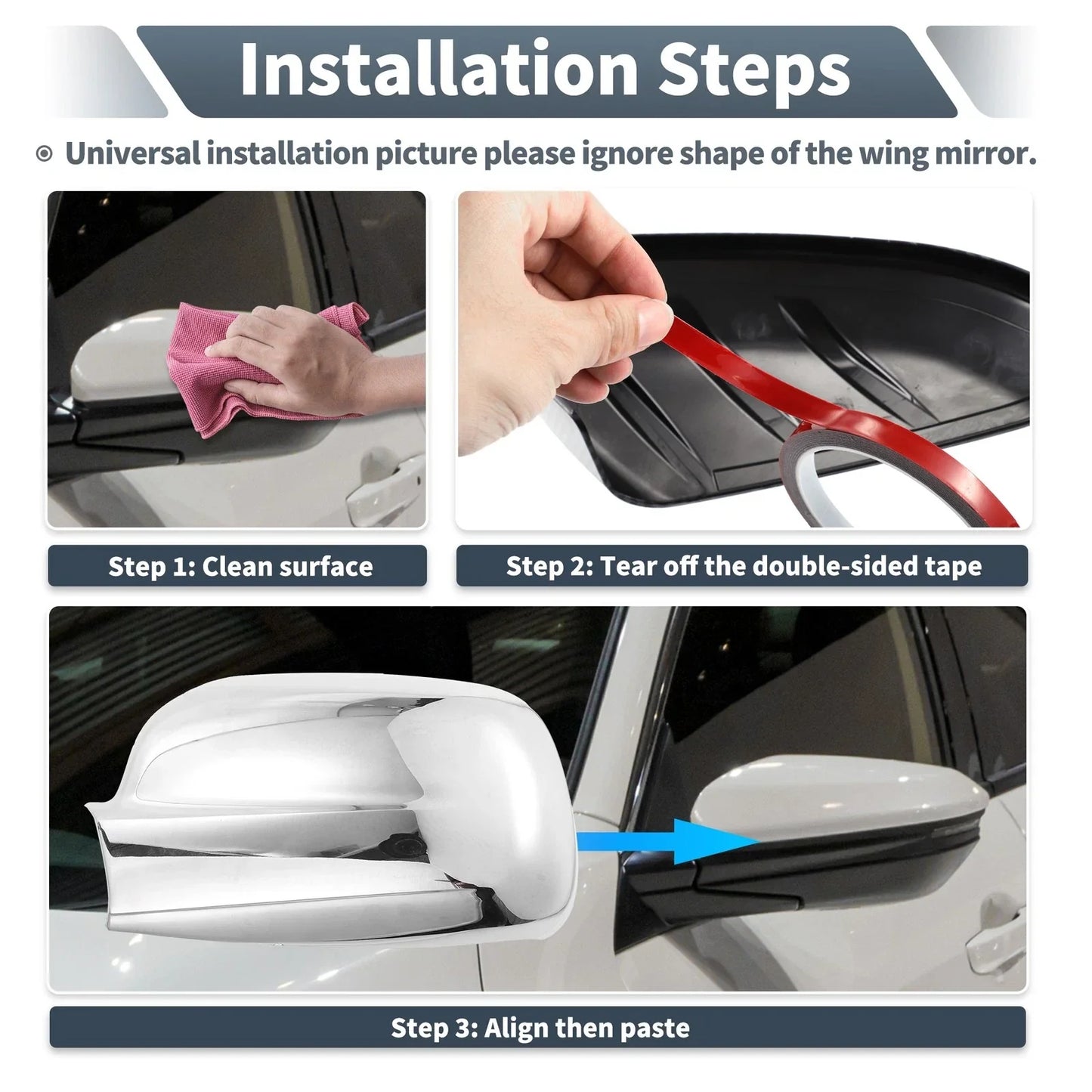 Installation Steps

Universal installation picture please ignore shape of the wing mirror.

Step 1: Clean surface

Step 2: Tear off the double-sided tape

Step 3: Align then paste