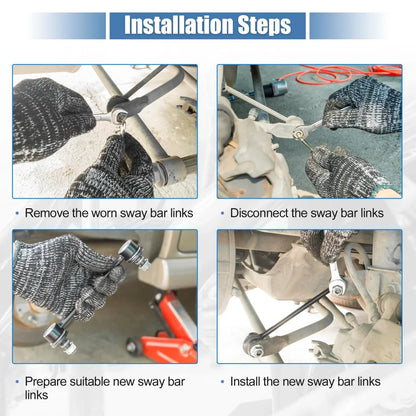 Installation Steps

• Remove the worn sway bar links

• Disconnect the sway bar links

• Prepare suitable new sway bar links

• Install the new sway bar links